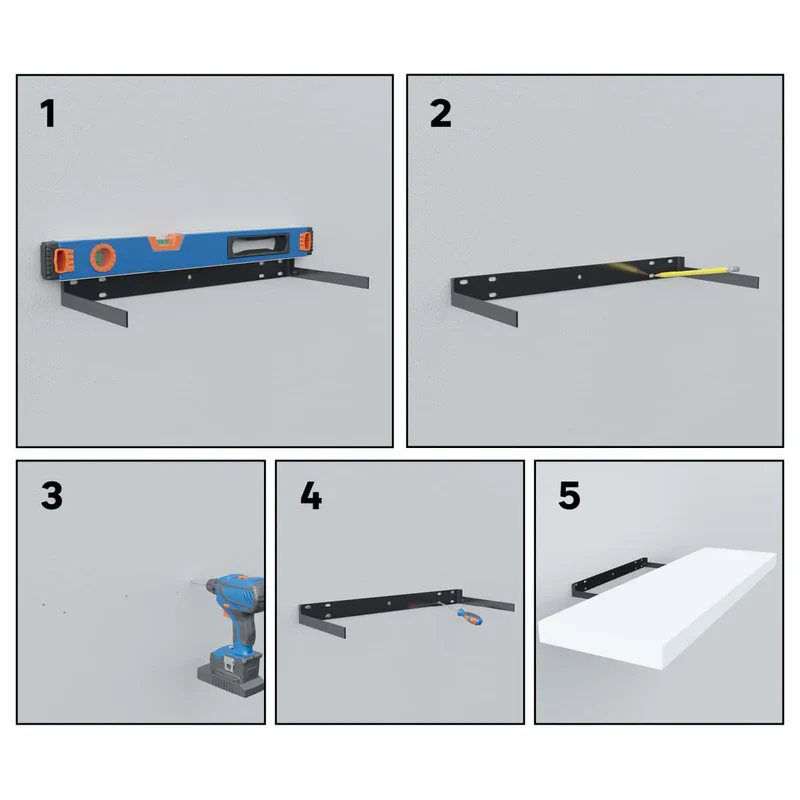 1

2

3

4

5