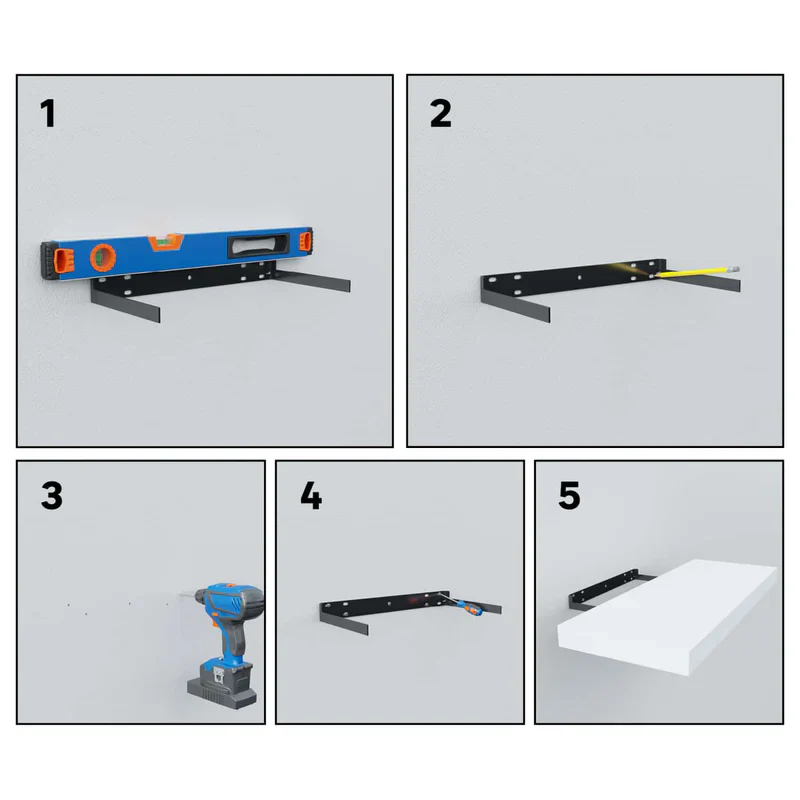 1

2

3

4

5