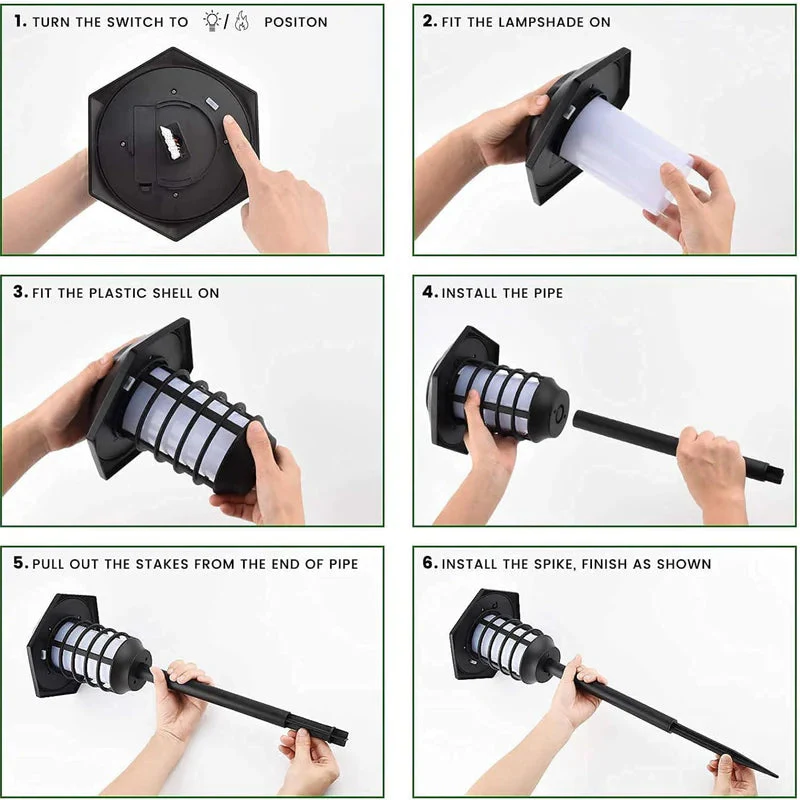 1. TURN THE SWITCH TO / POSITON

2. FIT THE LAMPSHADE ON

3. FIT THE PLASTIC SHELL ON

4. INSTALL THE PIPE

5. PULL OUT THE STAKES FROM THE END OF PIPE

6. INSTALL THE SPIKE, FINISH AS SHOWN