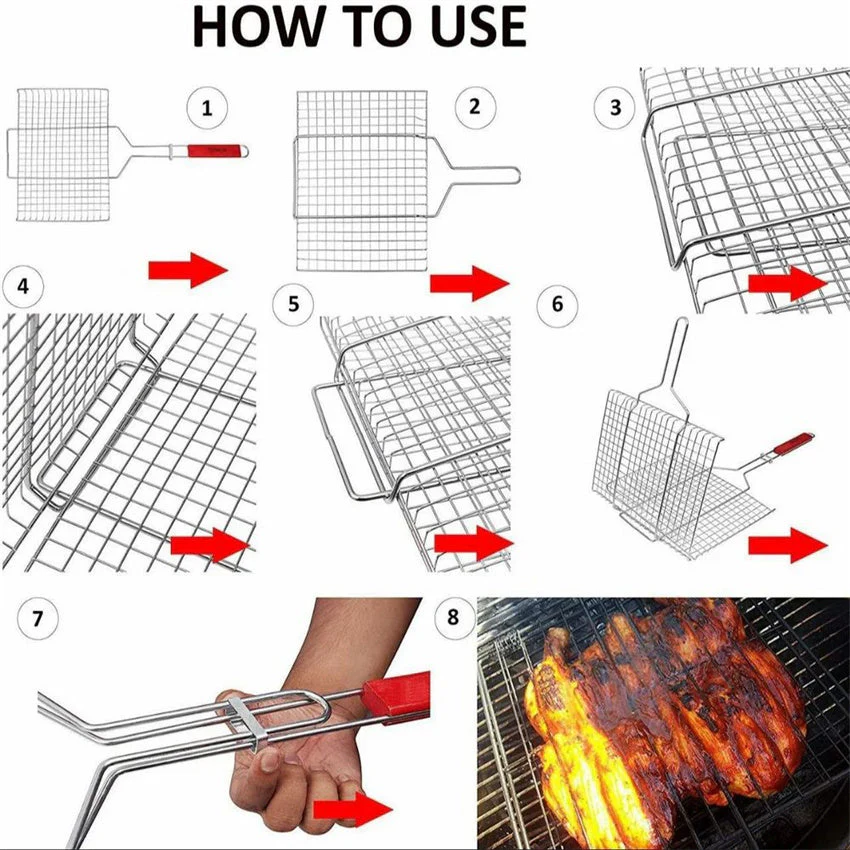 HOW TO USE

1

2

3

4

5

6

7

8